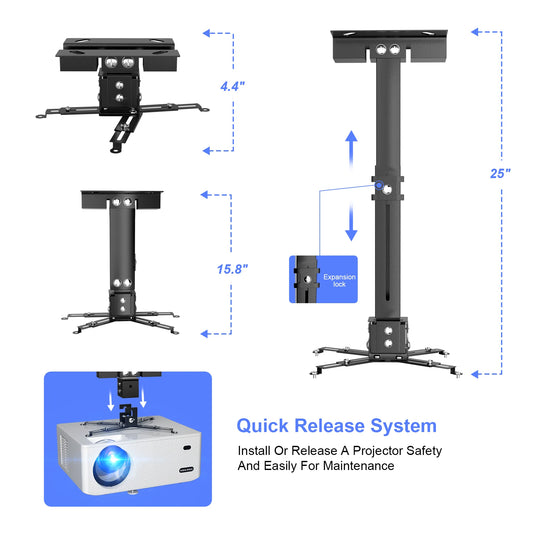 4.4"

15.8"

25"

Expansion lock

Quick Release System

Install Or Release A Projector Safety And Easily For Maintenance